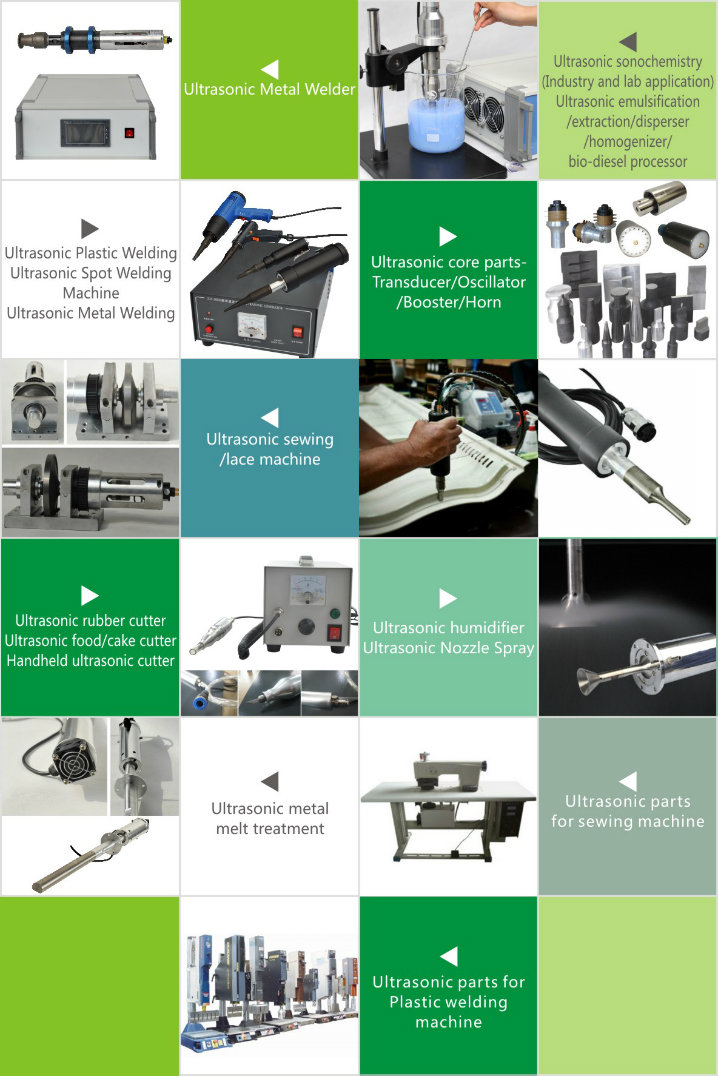 Ultrasonic Metal Welder

Ultrasonic sonochemistry (Industry and lab application) Ultrasonic emulsification /extraction/disperser /homogenizer/ bio-diesel processor

Ultrasonic Plastic Welding Ultrasonic Spot Welding Machine Ultrasonic Metal Welding

Ultrasonic core parts- Transducer/Oscillator /Booster/Horn

Ultrasonic sewing /lace machine

Ultrasonic rubber cutter Ultrasonic food/cake cutter Handheld ultrasonic cutter

Ultrasonic humidifier Ultrasonic Nozzle Spray

Ultrasonic metal melt treatment

Ultrasonic parts for sewing machine

Ultrasonic parts for Plastic welding machine